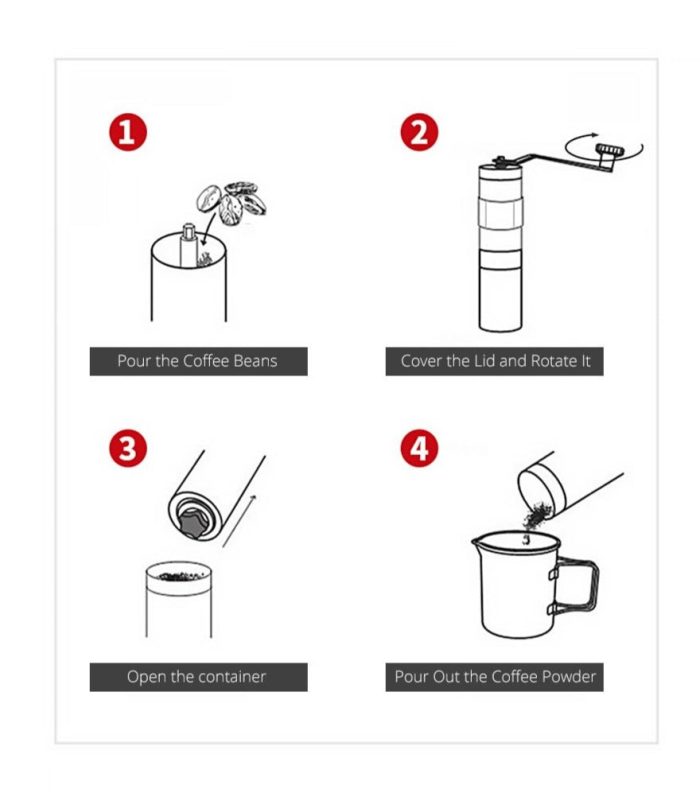 1

Pour the Coffee Beans

2

Cover the Lid and Rotate It

3

Open the container

4

Pour Out the Coffee Powder