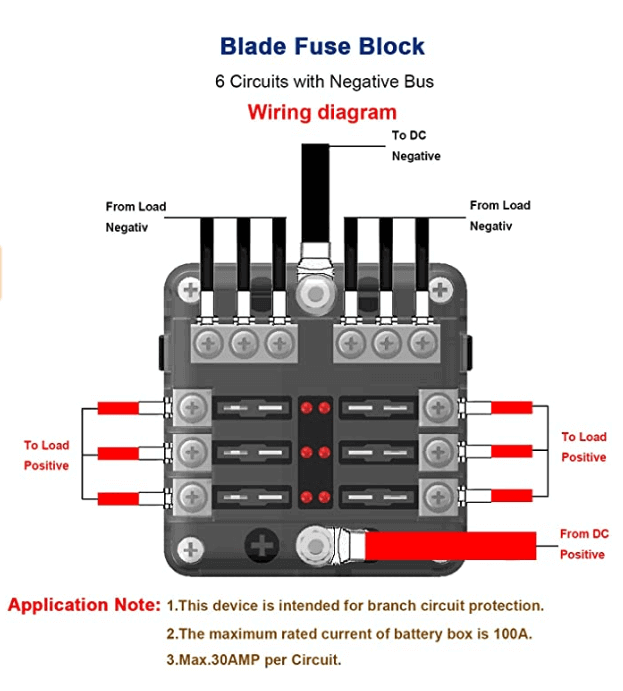 Blade Fuse Block

6 Circuits with Negative Bus

Wiring diagram

To DC Negative

From Load Negativ

From Load Negativ

To Load Positive

To Load Positive

From DC Positive

Application Note: 1.This device is intended for branch circuit protection.
2.The maximum rated current of battery box is 100A.
3.Max.30AMP per Circuit.